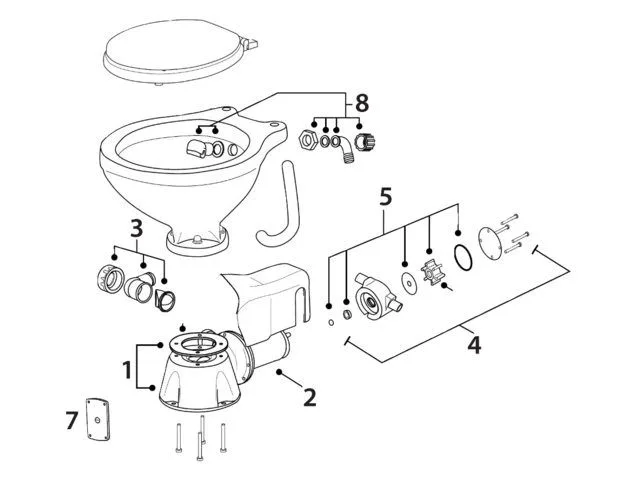 8
5
3
4
1
2
7